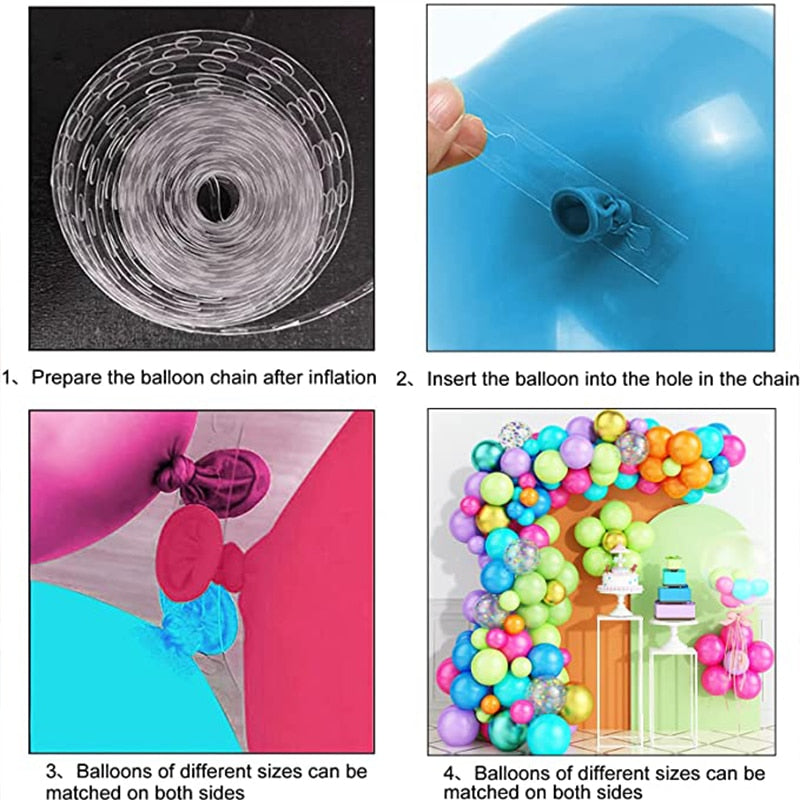 1、Prepare the balloon chain after inflation

2、Insert the balloon into the hole in the chain

3、Balloons of different sizes can be matched on both sides

4、Balloons of different sizes can be matched on both sides