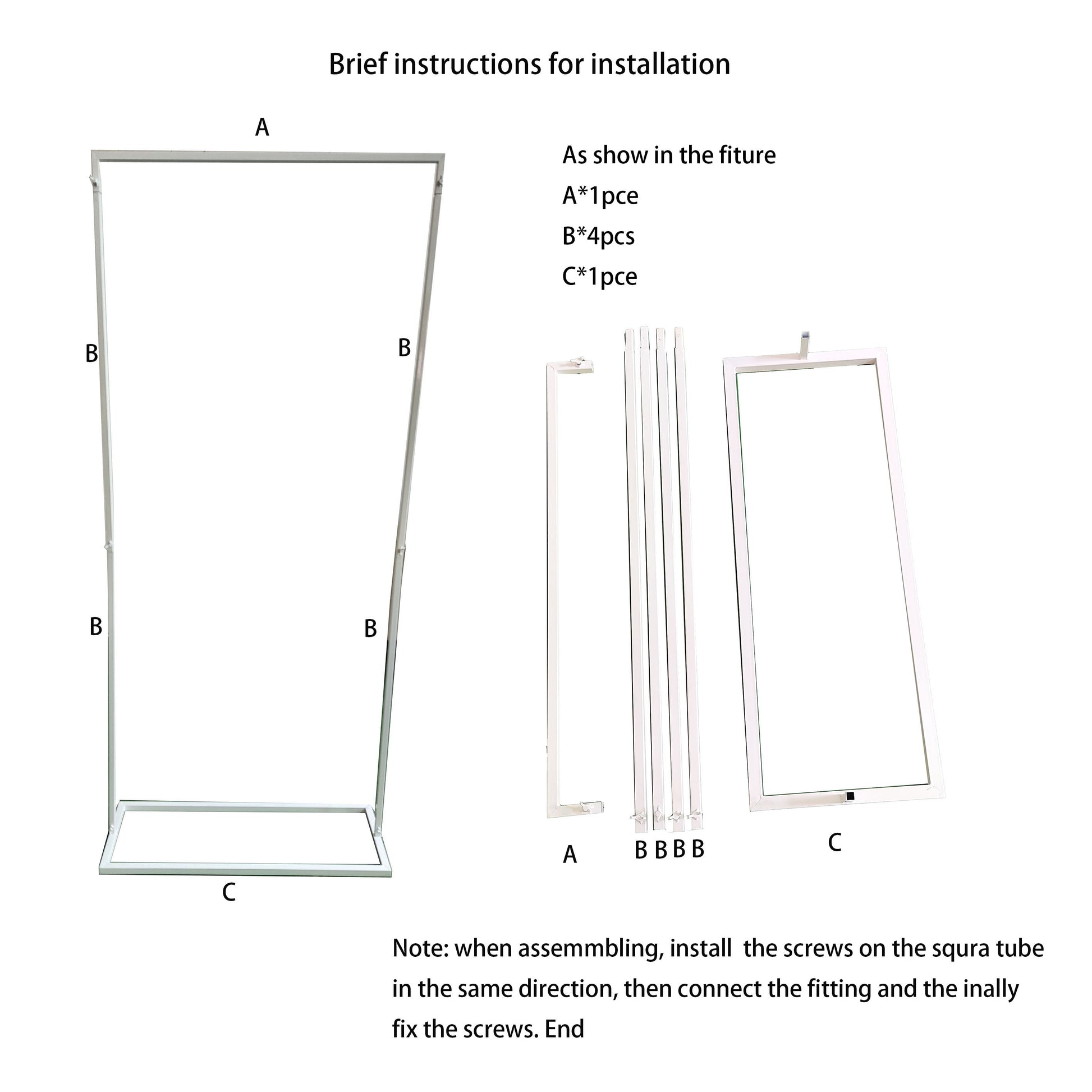 Brief instructions for installation

A

B

B

B

B

C

As show in the fiture
A*1pce
B*4pcs
C*1pce

A

B B B B

C

Note: when assemmbling, install the screws on the squra tube in the same direction, then connect the fitting and the inally fix the screws. End