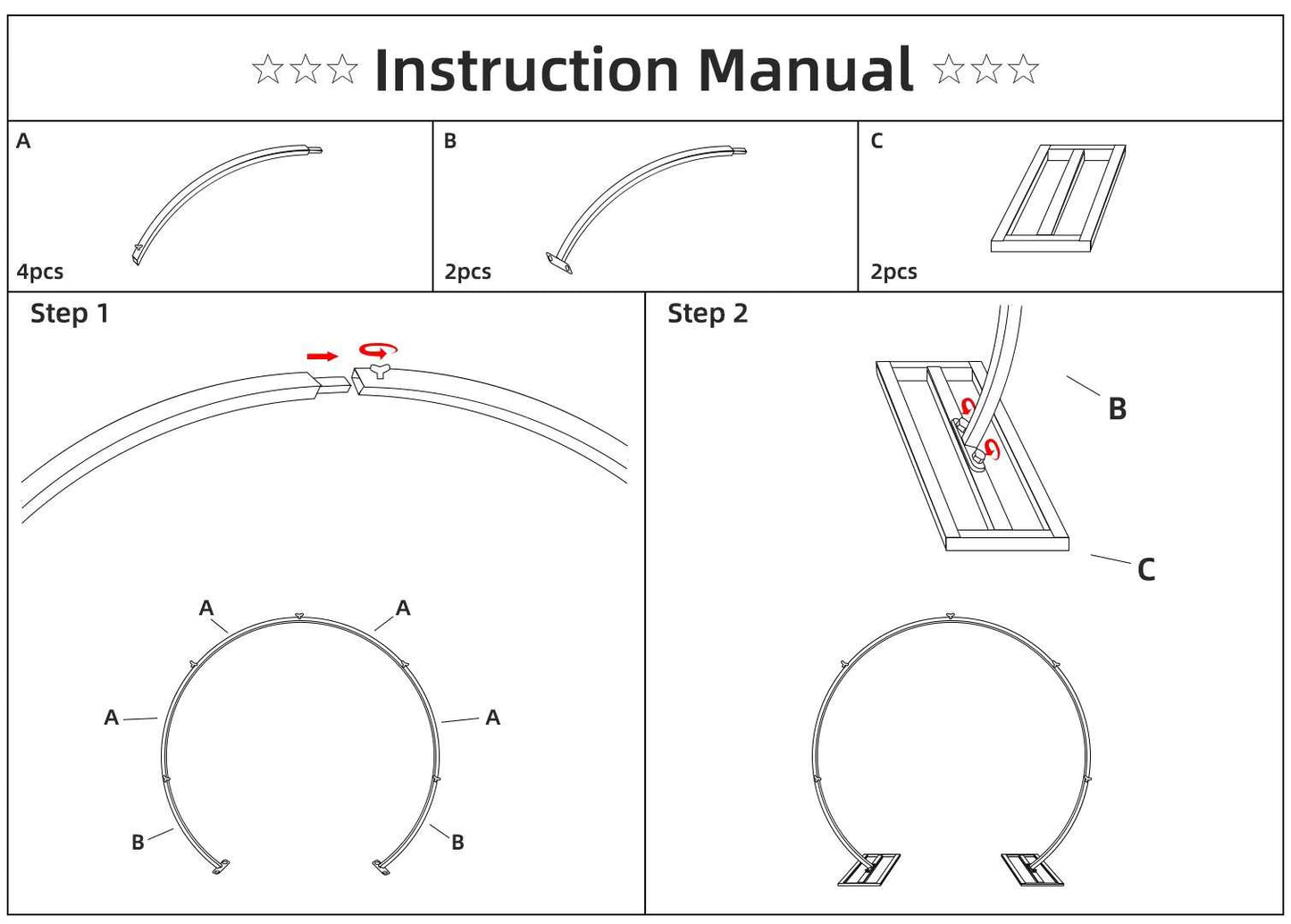 ☆☆☆ Instruction Manual ☆☆☆

A

4pcs

B

2pcs

C

2pcs

Step 1

A

A

A

A

B

B

Step 2

B

C