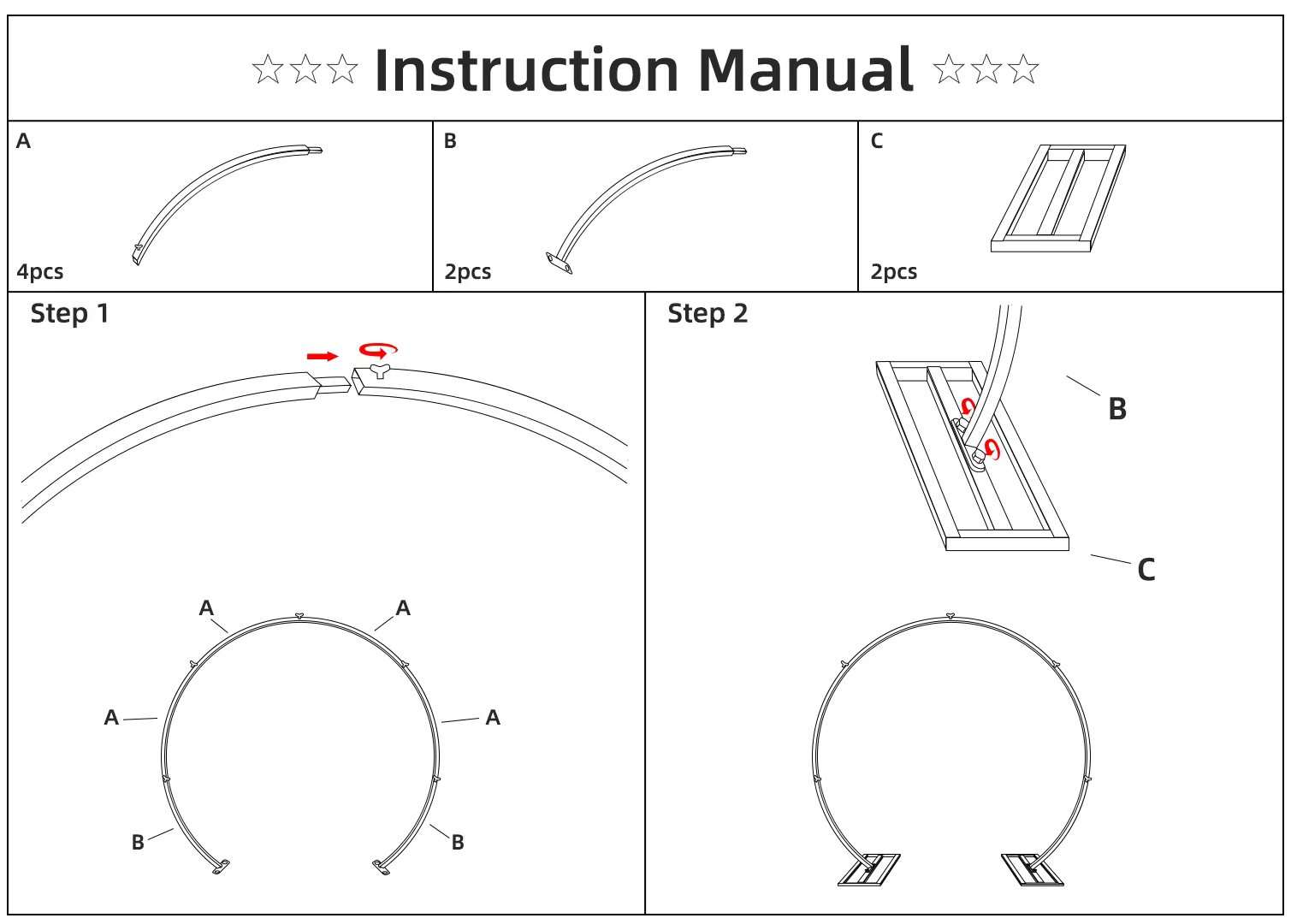 ☆☆☆ Instruction Manual ☆☆☆

A

4pcs

B

2pcs

C

2pcs

Step 1

A A A A B B

Step 2

B

C