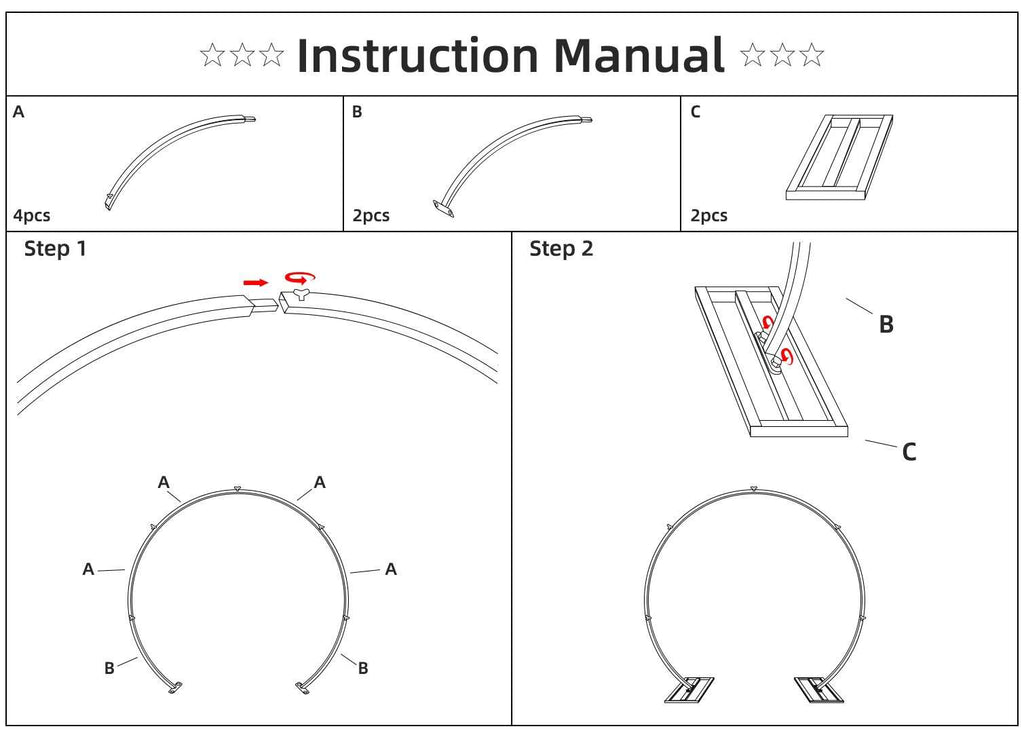 ☆☆☆ Instruction Manual ☆☆☆

A

4pcs

B

2pcs

C

2pcs

Step 1

A

A

A

A

B

B

Step 2

B

C